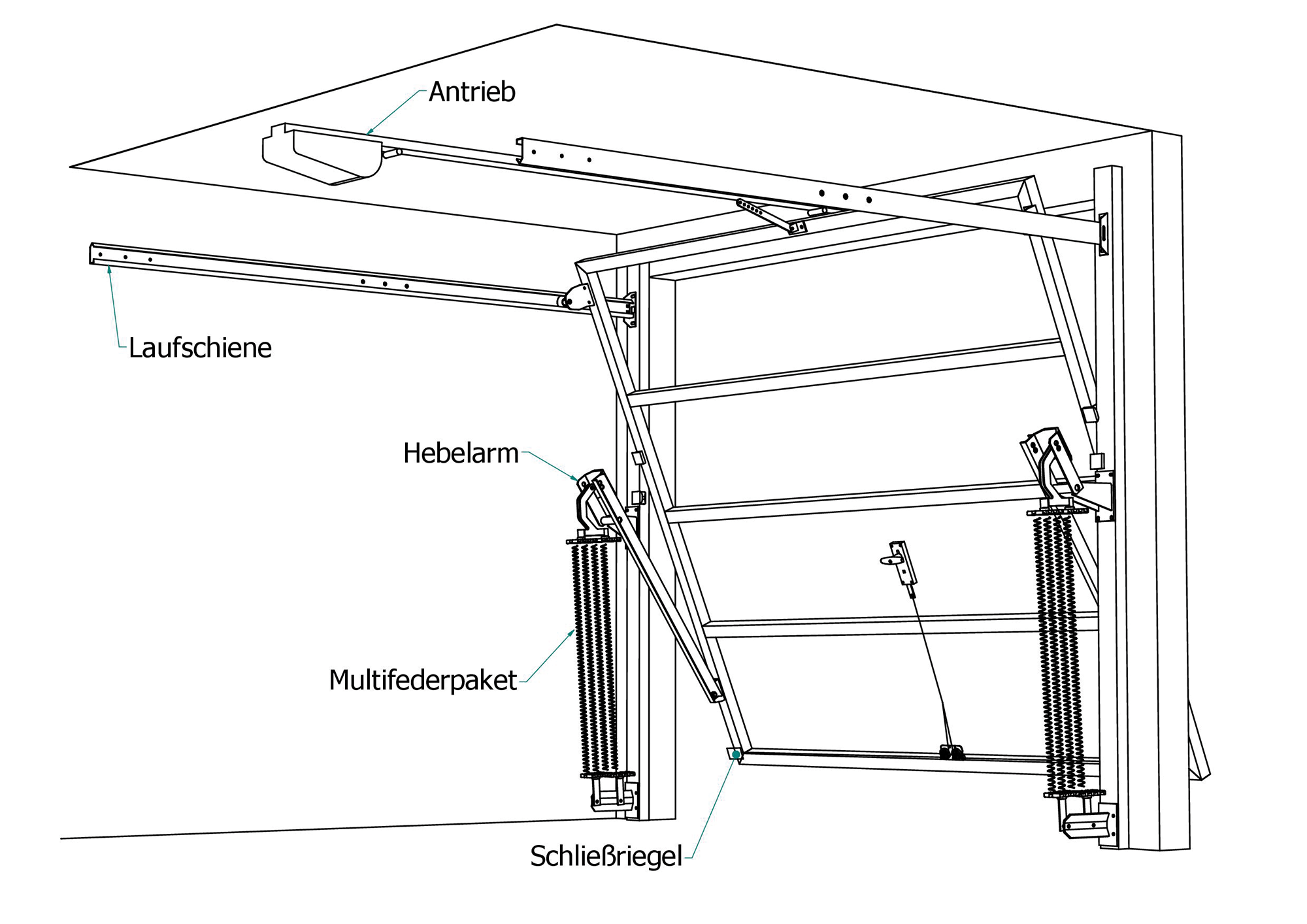 Antrieb

Laufschiene

Hebelarm

Multifederpaket

Schließriegel